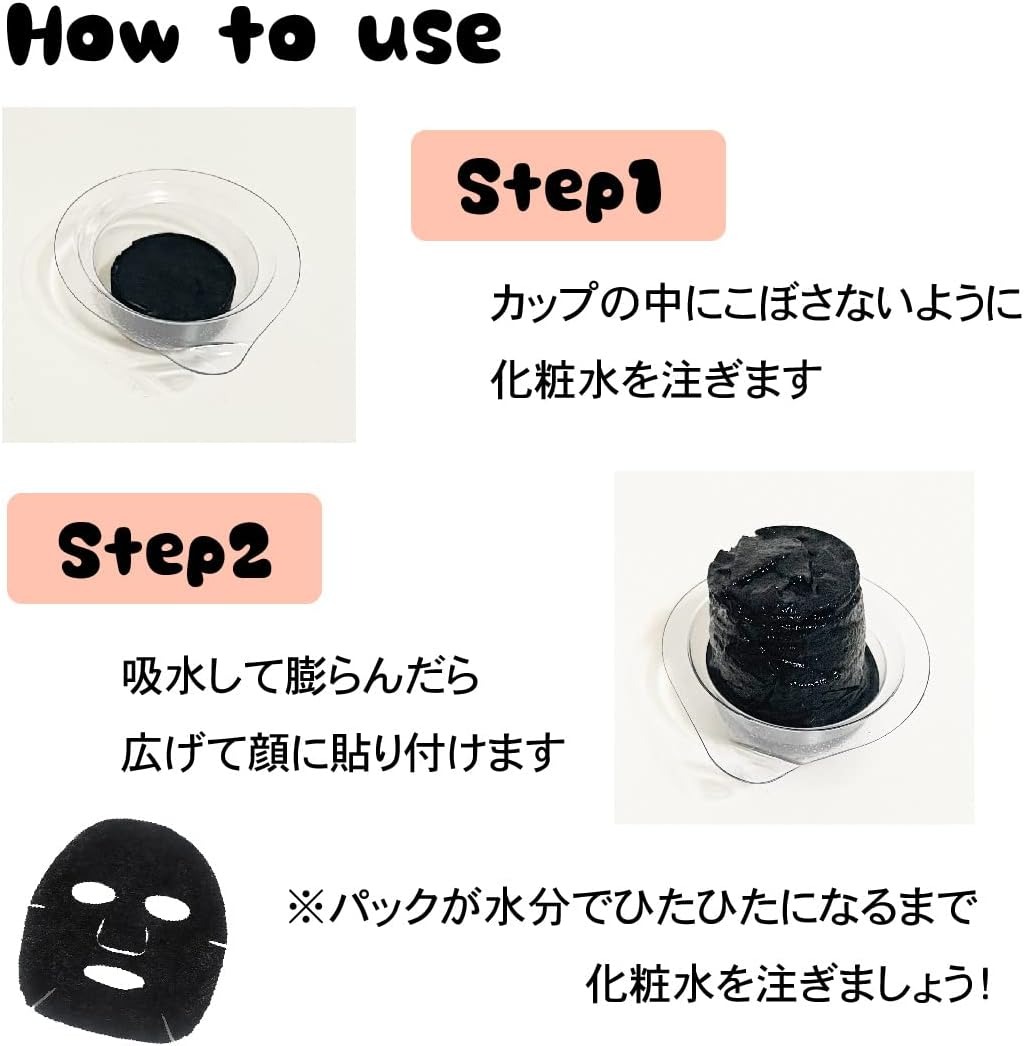 How to use

Step1

カップの中にこぼさないように
化粧水を注ぎます

Step2

吸水して膨らんだら
広げて顔に貼り付けます

※パックが水分でひたひたになるまで
化粧水を注ぎましょう!